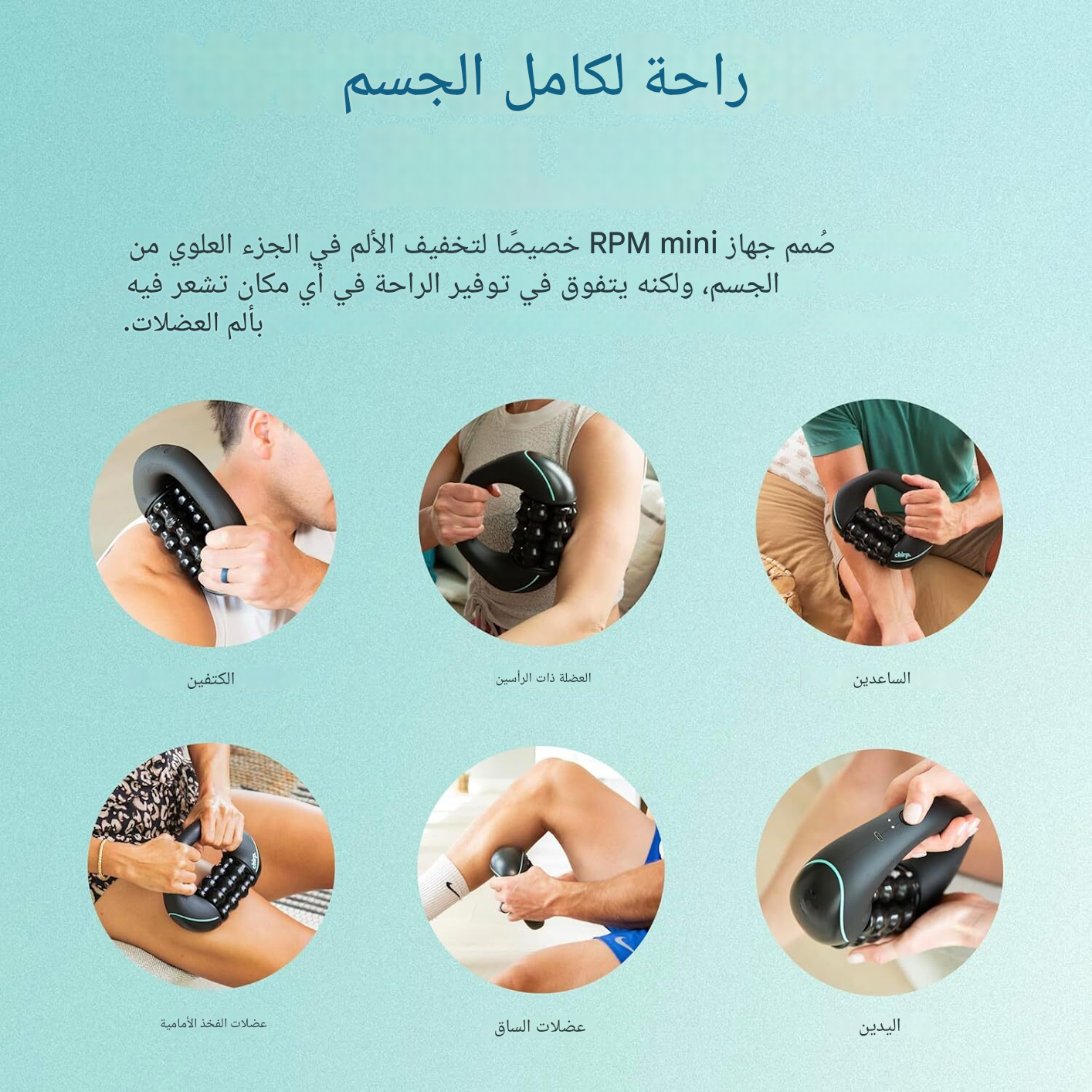 راحة لكامل الجسم

صُمم جهاز RPM mini خصيصًا لتخفيف الألم في الجزء العلوي من الجسم، ولكنه يتفوق في توفير الراحة في أي مكان تشعر فيه بألم العضلات.

chirp.

الساعدين

العضلة ذات الرأسين

الكتفين

اليدين

عضلات الساق

عضلات الفخذ الأمامية